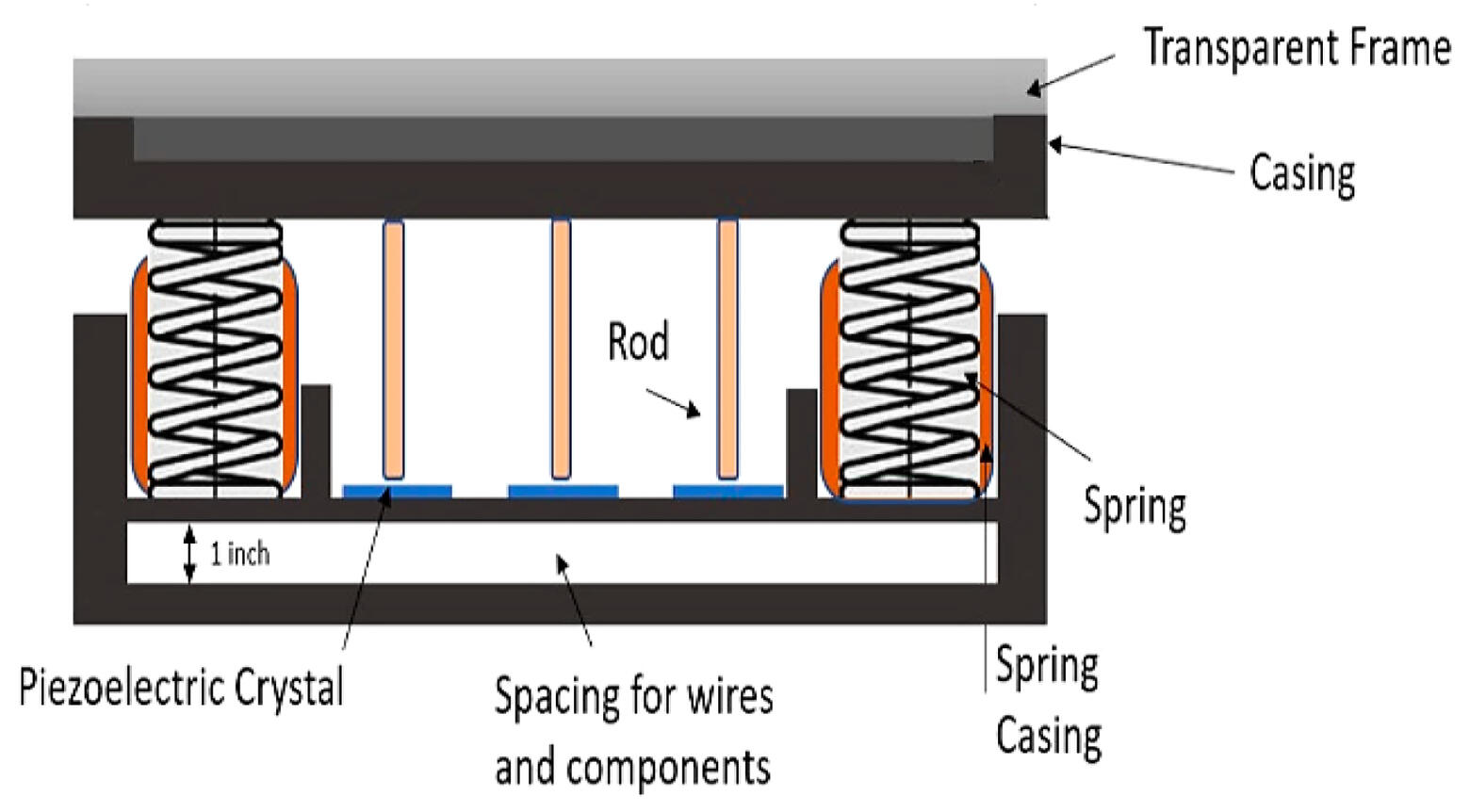 Transparent Frame

Casing

Rod

Spring

1 inch

Piezoelectric Crystal

Spacing for wires and components

Spring Casing